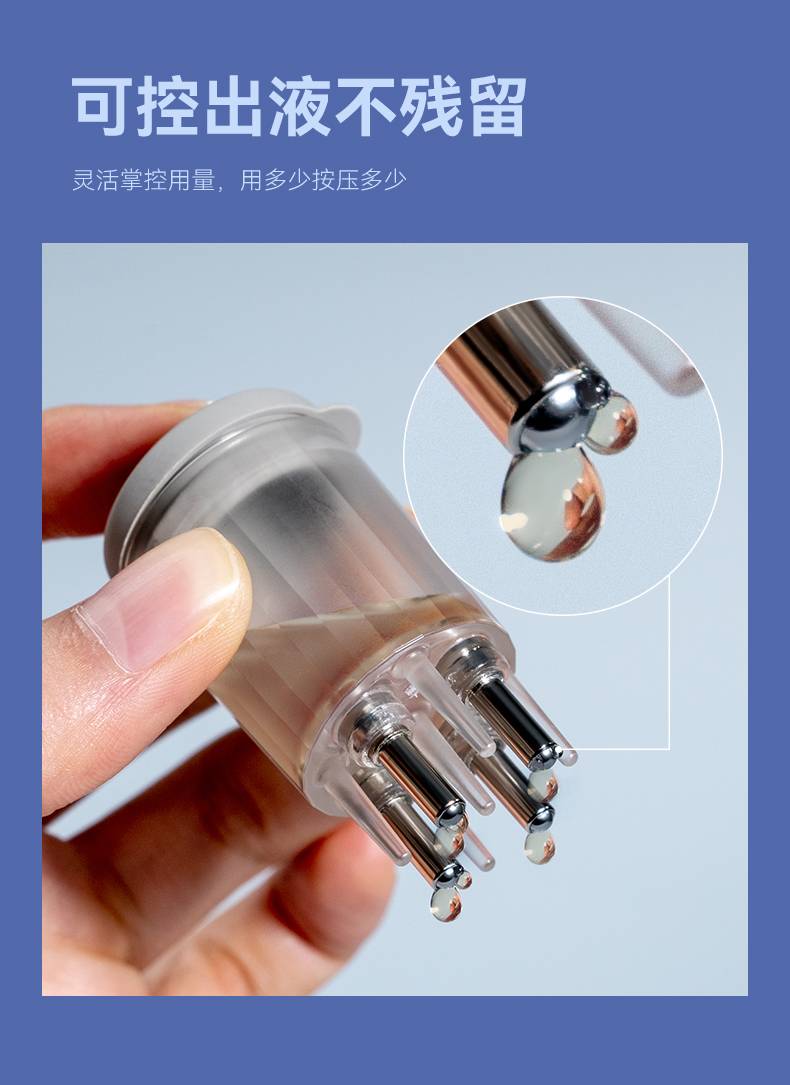 可控出液不残留

灵活掌控用量，用多少按压多少