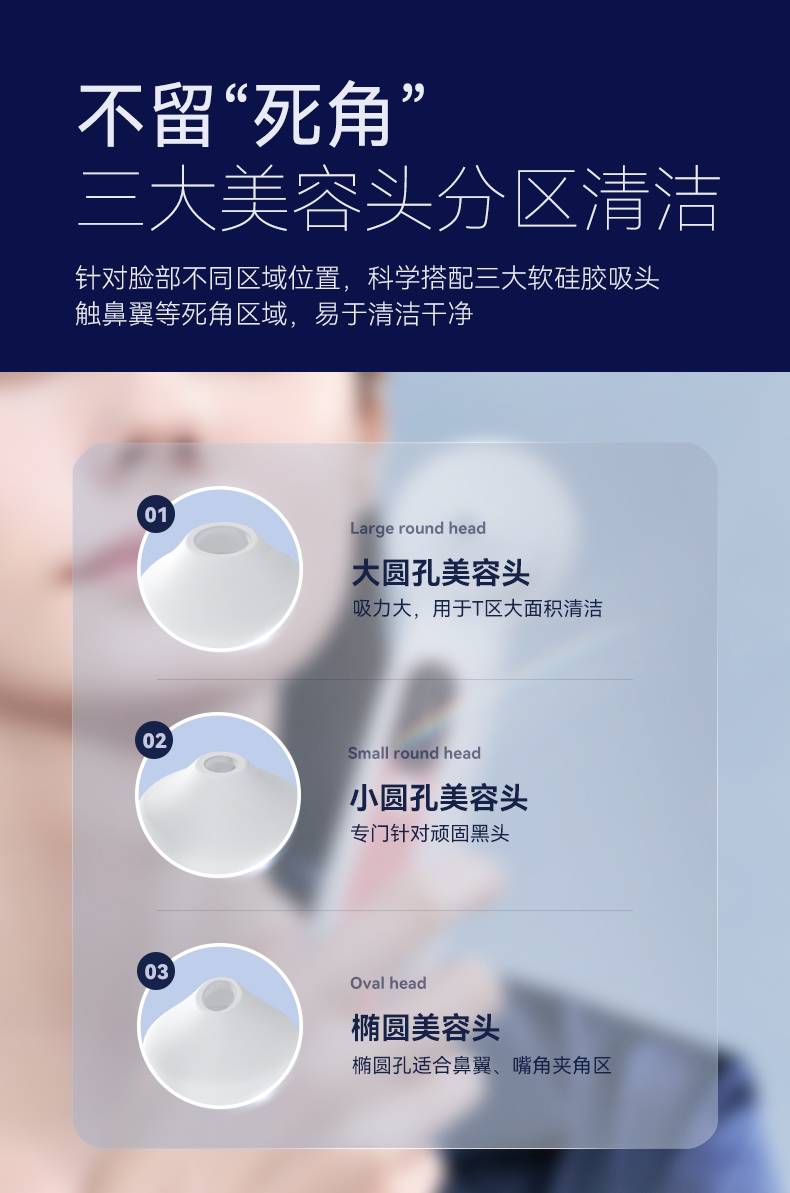 不留“死角”
三大美容头分区清洁

针对脸部不同区域位置，科学搭配三大软硅胶吸头
触鼻翼等死角区域，易于清洁干净

01
Large round head
大圆孔美容头
吸力大，用于T区大面积清洁

02
Small round head
小圆孔美容头
专门针对顽固黑头

03
Oval head
椭圆美容头
椭圆孔适合鼻翼、嘴角夹角区