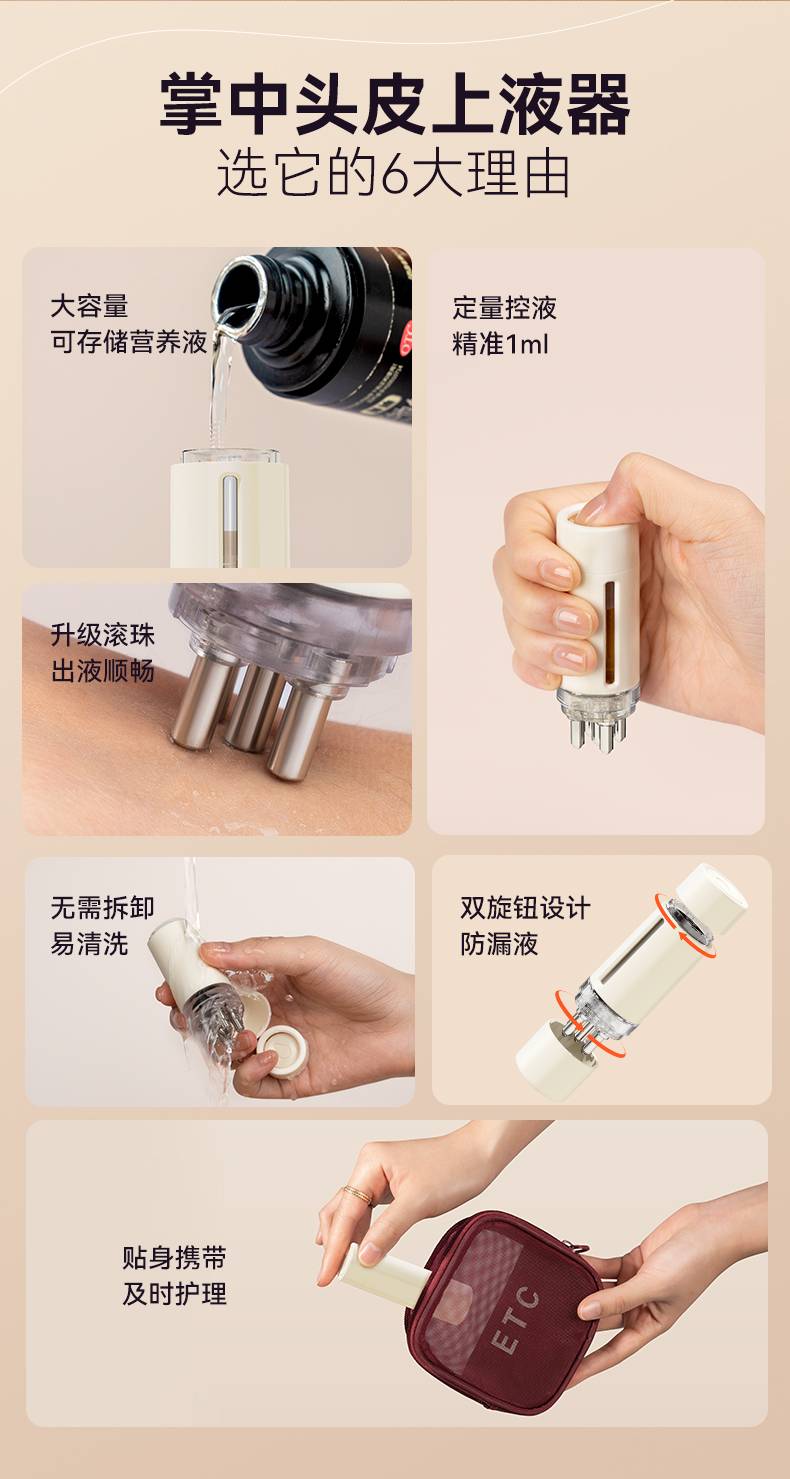 掌中头皮上液器
选它的6大理由

大容量
可存储营养液

定量控液
精准1ml

升级滚珠
出液顺畅

无需拆卸
易清洗

双旋钮设计
防漏液

贴身携带
及时护理

ETC