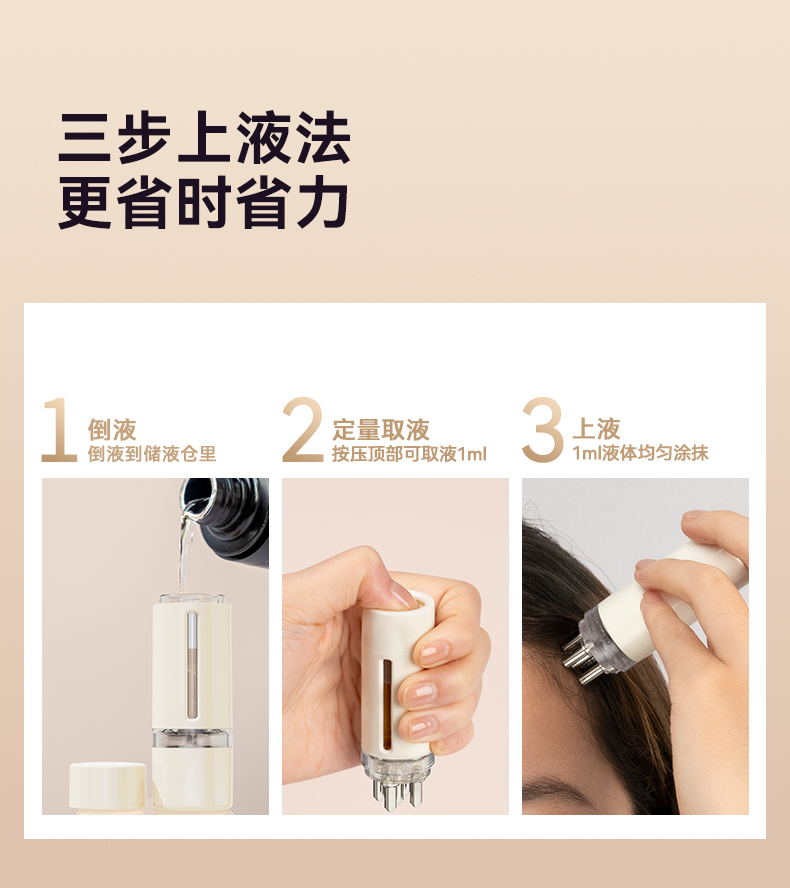 三步上液法
更省时省力

1 倒液
倒液到储液仓里

2 定量取液
按压顶部可取液1ml

3 上液
1ml液体均匀涂抹