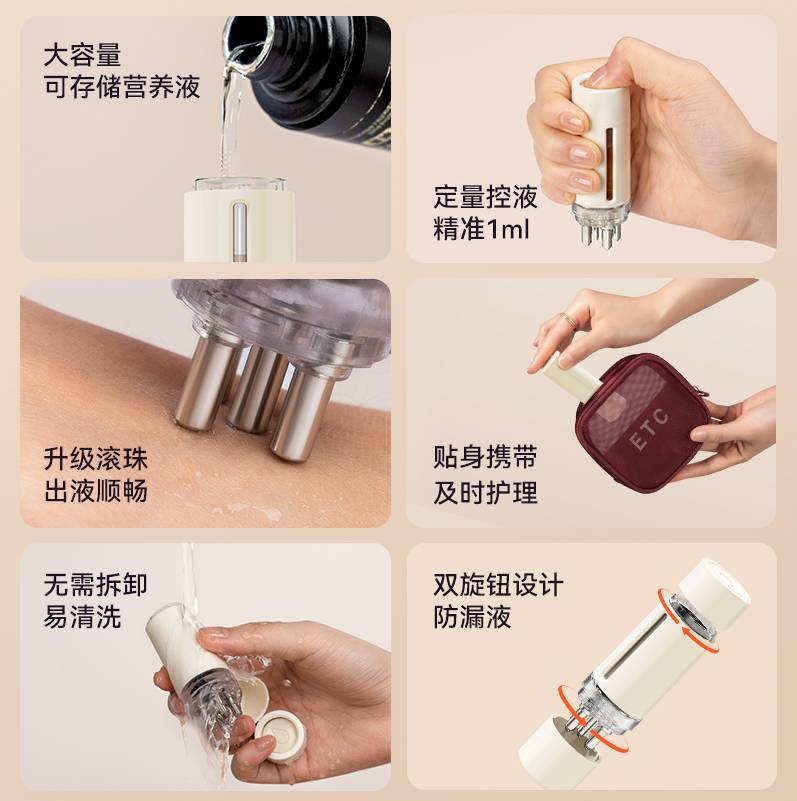 大容量
可存储营养液

定量控液
精准1ml

升级滚珠
出液顺畅

贴身携带
及时护理

ETC

无需拆卸
易清洗

双旋钮设计
防漏液