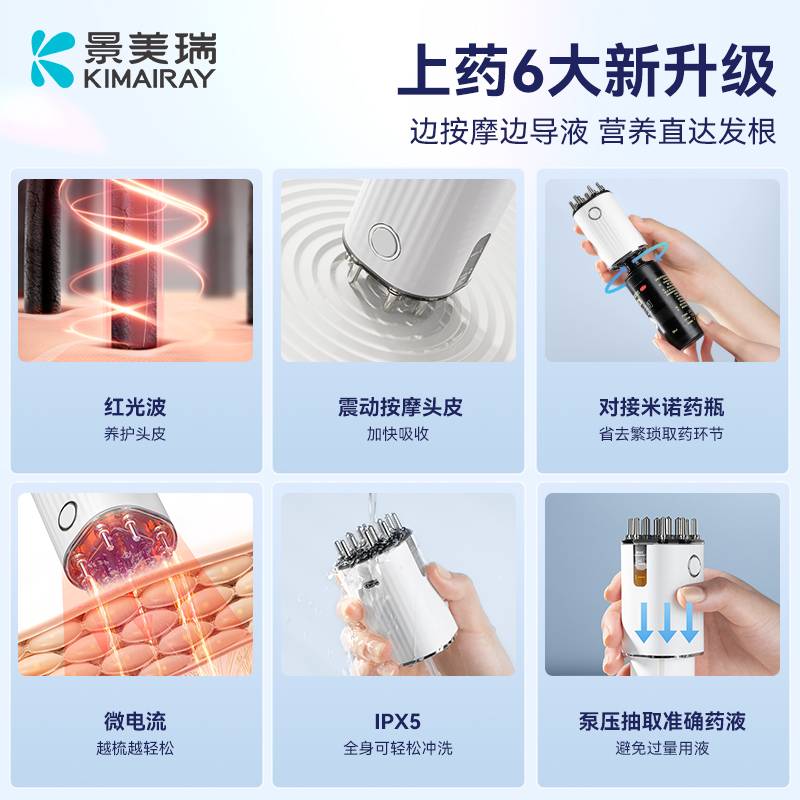 景美瑞
KIMAIRAY

上药6大新升级
边按摩边导液 营养直达发根

红光波
养护头皮

震动按摩头皮
加快吸收

对接米诺药瓶
省去繁琐取药环节

微电流
越梳越轻松

IPX5
全身可轻松冲洗

泵压抽取准确药液
避免过量用液