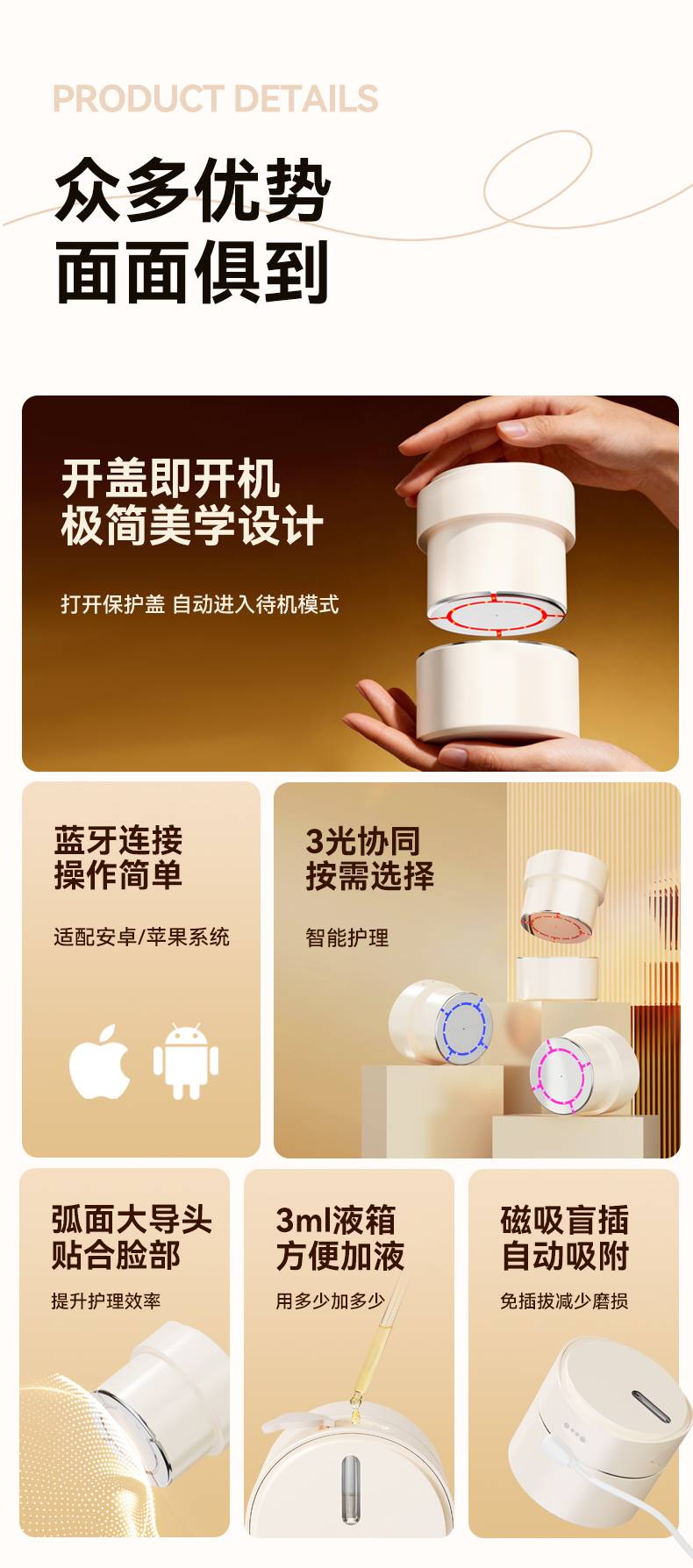 PRODUCT DETAILS

众多优势
面面俱到

开盖即开机
极简美学设计

打开保护盖 自动进入待机模式

蓝牙连接
操作简单

适配安卓/苹果系统

3光协同
按需选择

智能护理

弧面大导头
贴合脸部

提升护理效率

3ml液箱
方便加液

用多少加多少

磁吸盲插
自动吸附

免插拔减少磨损